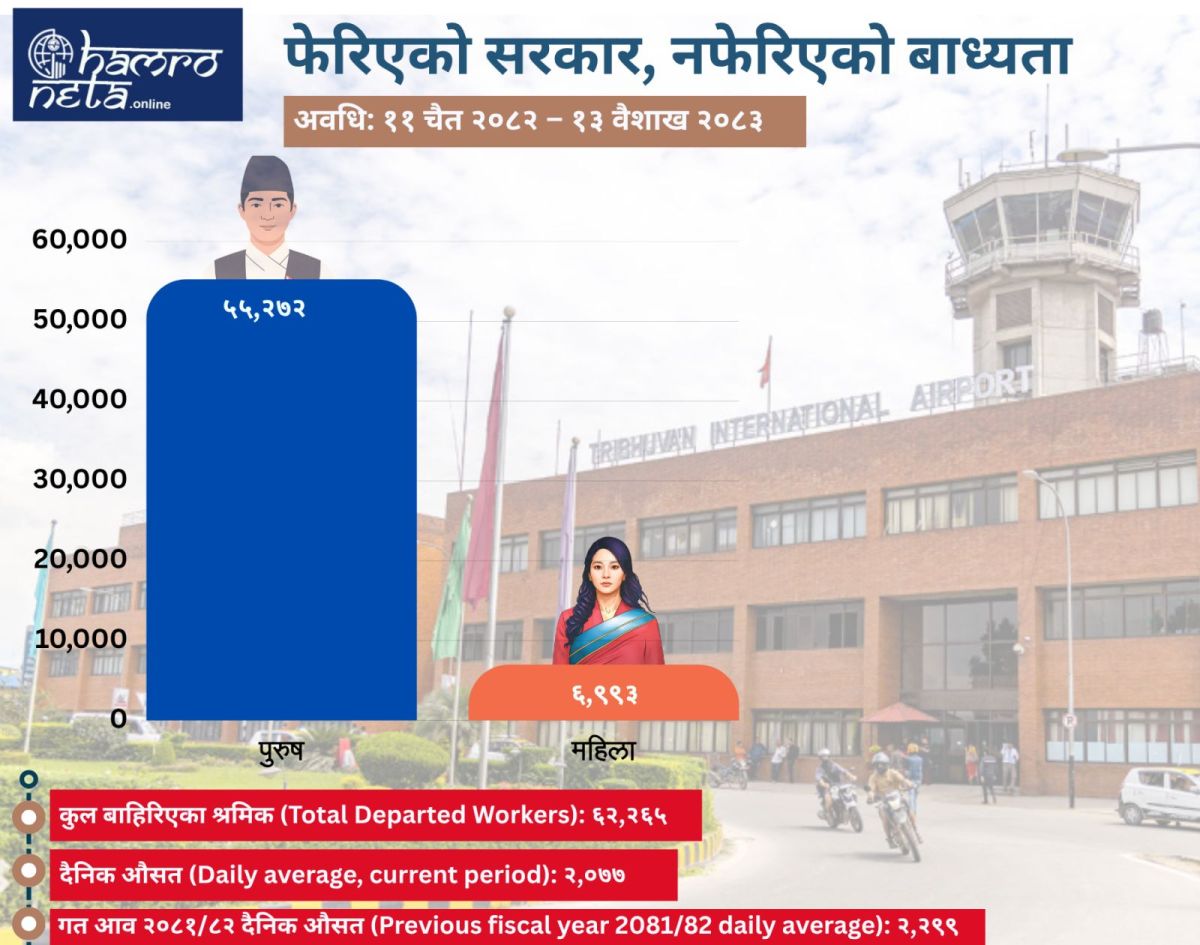 hamro neta.online

फेरिएको सरकार, नफेरिएको बाध्यता

अवधि: ११ चैत २०८२ – १३ वैशाख २०८३

60,000
50,000
40,000
30,000
20,000
10,000
0

५५,२७२
६,९९३

पुरुष
महिला

TRIBHUVAN INTERNATIONAL AIRPORT

कुल बाहिरिएका श्रमिक (Total Departed Workers): ६२,२६५

दैनिक औसत (Daily average, current period): २,०७७

गत आव २०८१/८२ दैनिक औसत (Previous fiscal year 2081/82 daily average): २,२९९